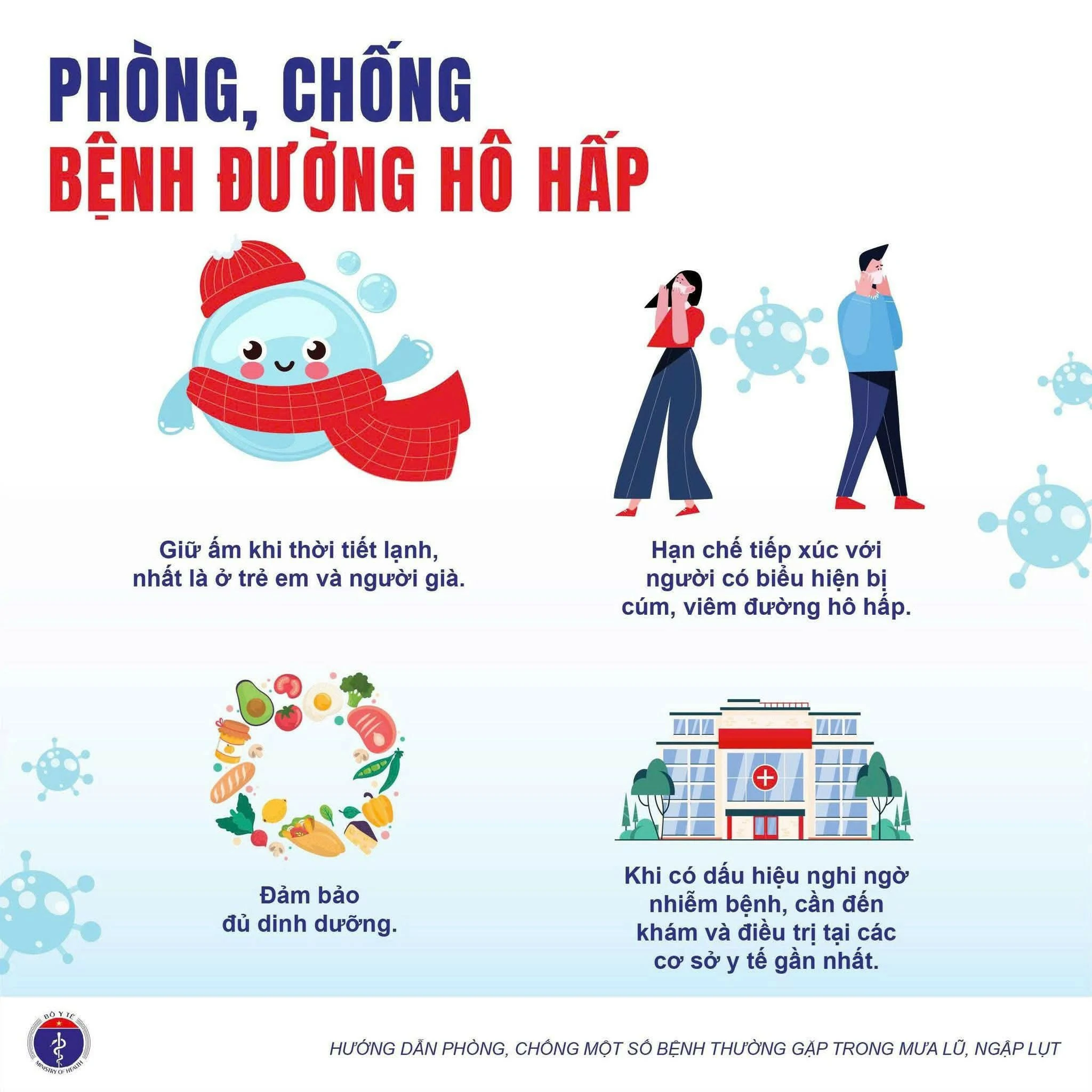 PHÒNG, CHỐNG
BỆNH ĐƯỜNG HÔ HẤP

Giữ ấm khi thời tiết lạnh, nhất là ở trẻ em và người già.

Hạn chế tiếp xúc với người có biểu hiện bị cúm, viêm đường hô hấp.

Đảm bảo đủ dinh dưỡng.

Khi có dấu hiệu nghi ngờ nhiễm bệnh, cần đến khám và điều trị tại các cơ sở y tế gần nhất.

BỘ Y TẾ
MINISTRY OF HEALTH

HƯỚNG DẪN PHÒNG, CHỐNG MỘT SỐ BỆNH THƯỜNG GẶP TRONG MƯA LŨ, NGẬP LỤT